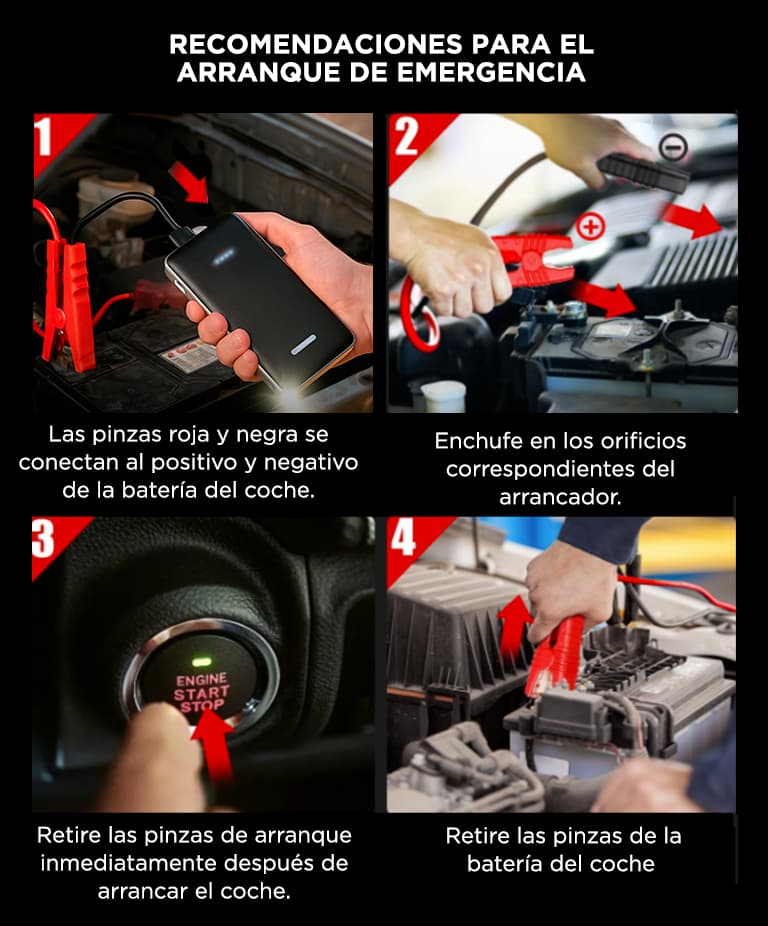 RECOMENDACIONES PARA EL ARRANQUE DE EMERGENCIA

1

Las pinzas roja y negra se conectan al positivo y negativo de la batería del coche.

2

Enchufe en los orificios correspondientes del arrancador.

3

ENGINE
START
STOP

Retire las pinzas de arranque inmediatamente después de arrancar el coche.

4

Retire las pinzas de la batería del coche