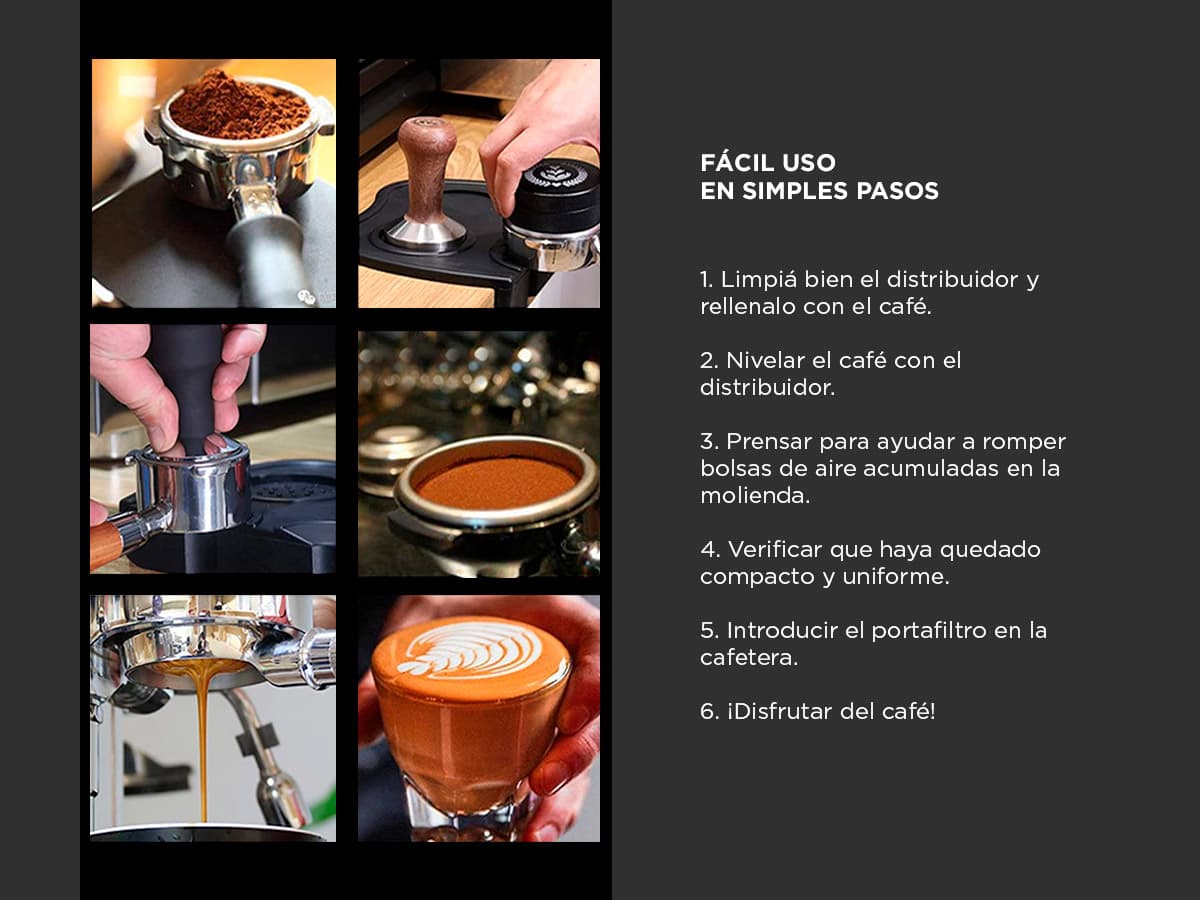 FÁCIL USO
EN SIMPLES PASOS

1. Limpiá bien el distribuidor y rellenalo con el café.

2. Nivelar el café con el distribuidor.

3. Prensar para ayudar a romper bolsas de aire acumuladas en la molienda.

4. Verificar que haya quedado compacto y uniforme.

5. Introducir el portafiltro en la cafetera.

6. ¡Disfrutar del café!